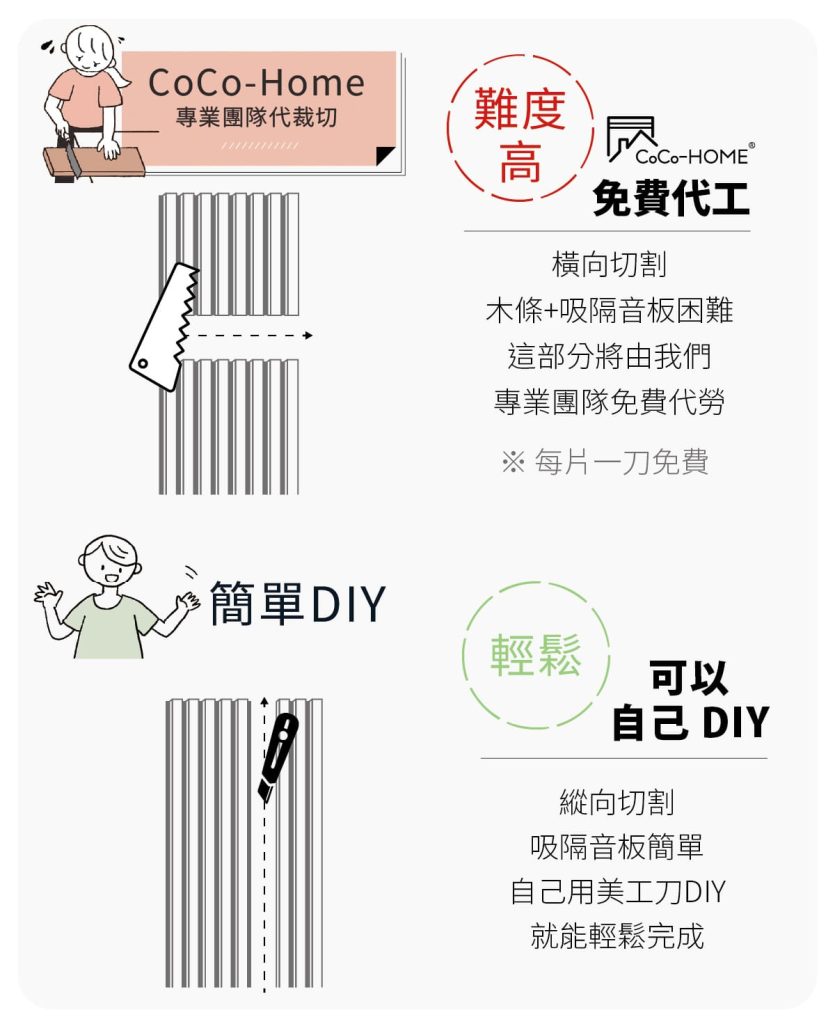 CoCo-Home
專業團隊代裁切

難度高

CoCo-HOME®
免費代工

橫向切割
木條+吸隔音板困難
這部分將由我們
專業團隊免費代勞

※ 每片一刀免費

簡單DIY

輕鬆

可以
自己 DIY

縱向切割
吸隔音板簡單
自己用美工刀DIY
就能輕鬆完成