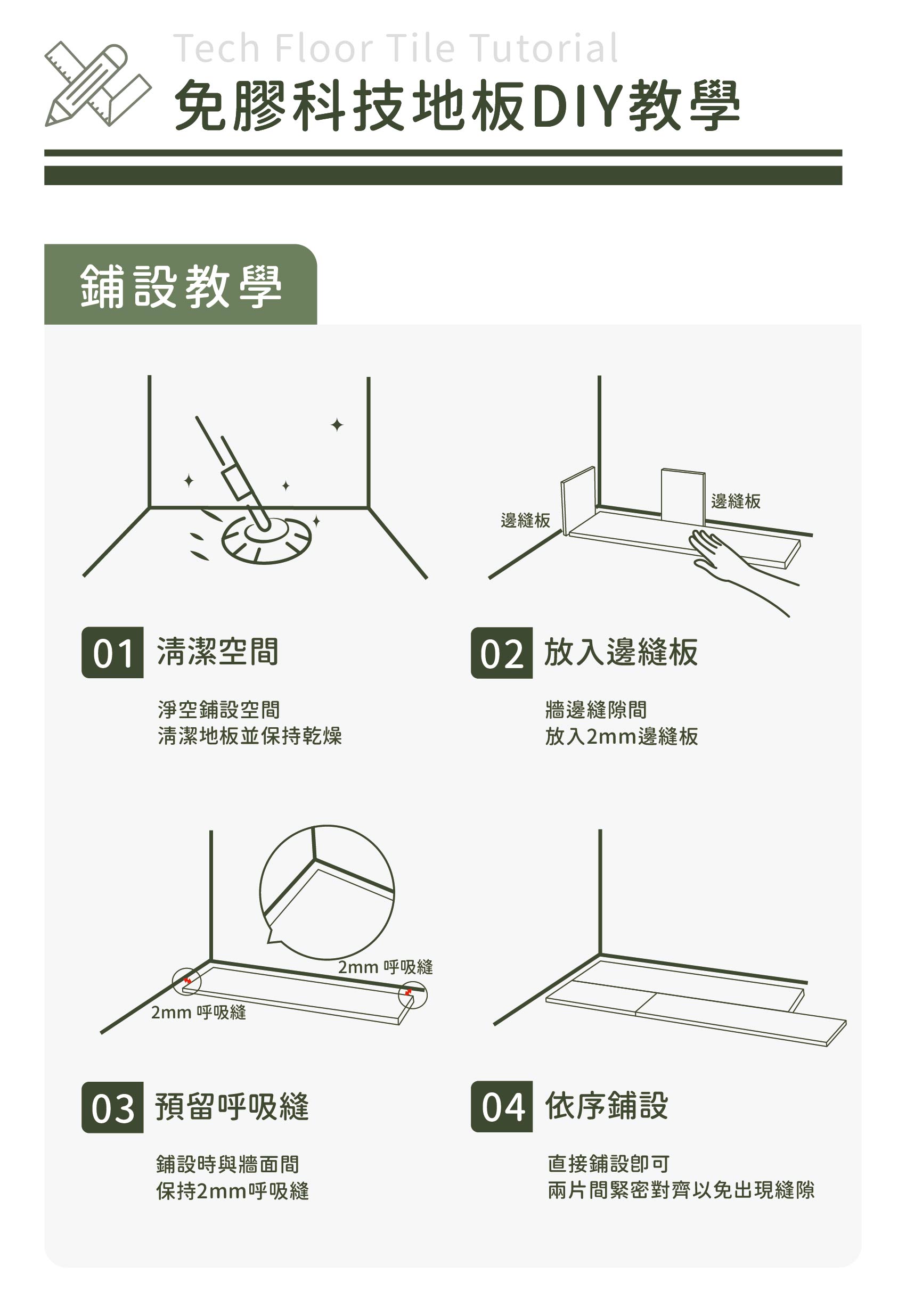 Tech Floor Tile Tutorial

免膠科技地板DIY教學

鋪設教學

邊縫板

邊縫板

01 清潔空間

淨空鋪設空間
清潔地板並保持乾燥

02 放入邊縫板

牆邊縫隙間
放入2mm邊縫板

2mm 呼吸縫

2mm 呼吸縫

03 預留呼吸縫

鋪設時與牆面間
保持2mm呼吸縫

04 依序鋪設

直接鋪設即可
兩片間緊密對齊以免出現縫隙