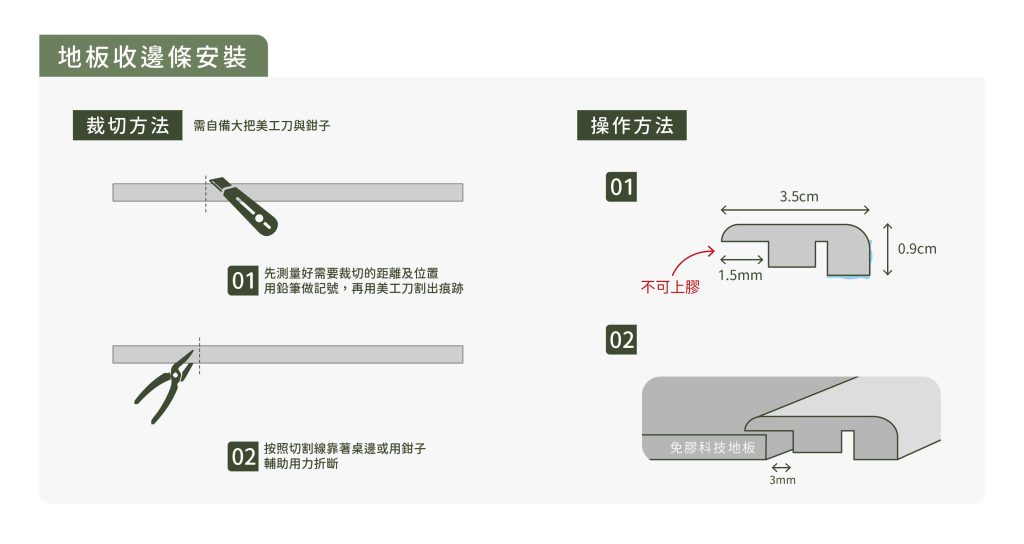 地板收邊條安裝

裁切方法 需自備大把美工刀與鉗子

01 先測量好需要裁切的距離及位置 用鉛筆做記號，再用美工刀割出痕跡

02 按照切割線靠著桌邊或用鉗子 輔助用力折斷

操作方法

01

3.5cm

0.9cm

1.5mm

不可上膠

02

免膠科技地板

3mm