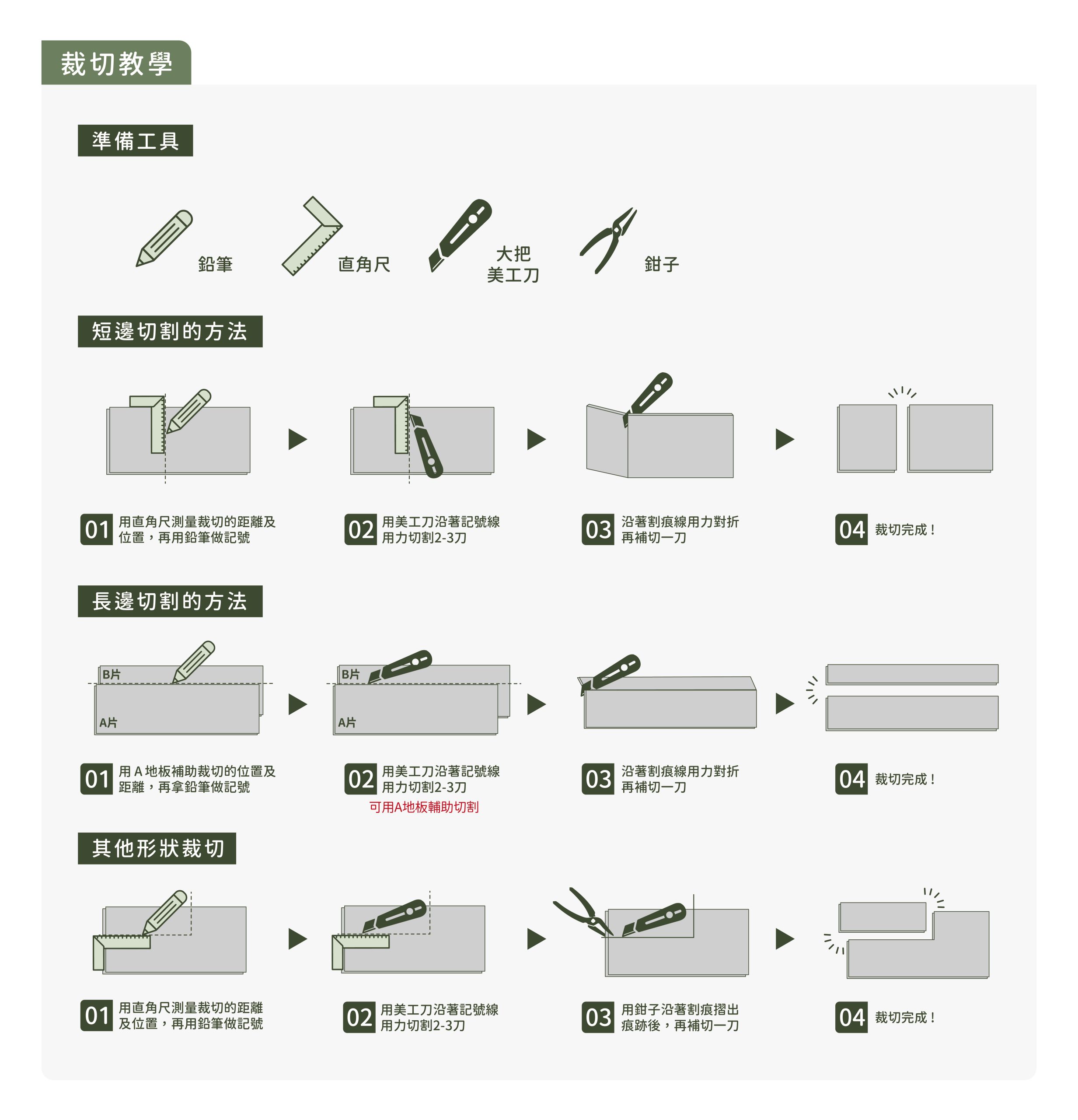 裁切教學

準備工具

鉛筆 直角尺 大把美工刀 鉗子

短邊切割的方法

01 用直角尺測量裁切的距離及位置，再用鉛筆做記號

02 用美工刀沿著記號線用力切割2-3刀

03 沿著割痕線用力對折再補切一刀

04 裁切完成！

長邊切割的方法

B片 A片 B片 A片

01 用 A 地板補助裁切的位置及距離，再拿鉛筆做記號

02 用美工刀沿著記號線用力切割2-3刀
可用A地板輔助切割

03 沿著割痕線用力對折再補切一刀

04 裁切完成！

其他形狀裁切

01 用直角尺測量裁切的距離及位置，再用鉛筆做記號

02 用美工刀沿著記號線用力切割2-3刀

03 用鉗子沿著割痕摺出痕跡後，再補切一刀

04 裁切完成！